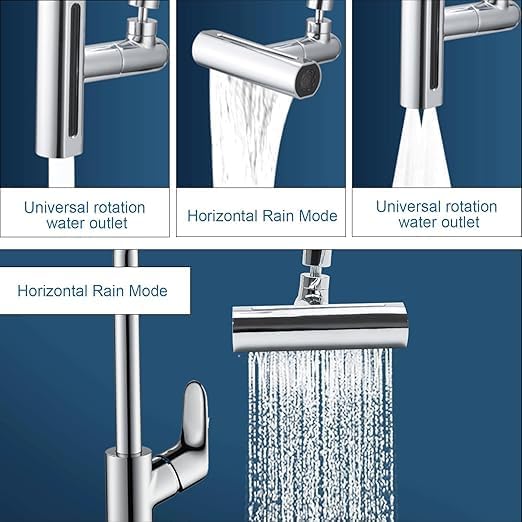 Universal rotation water outlet

Horizontal Rain Mode

Universal rotation water outlet

Horizontal Rain Mode