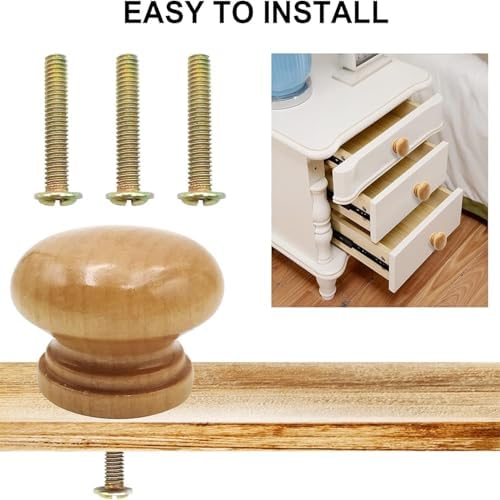 EASY TO INSTALL