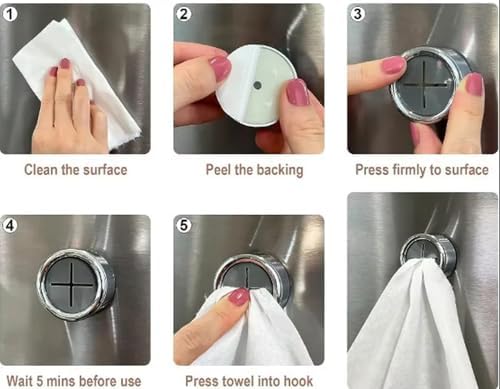 1

Clean the surface

2

Peel the backing

3

Press firmly to surface

4

Wait 5 mins before use

5

Press towel into hook