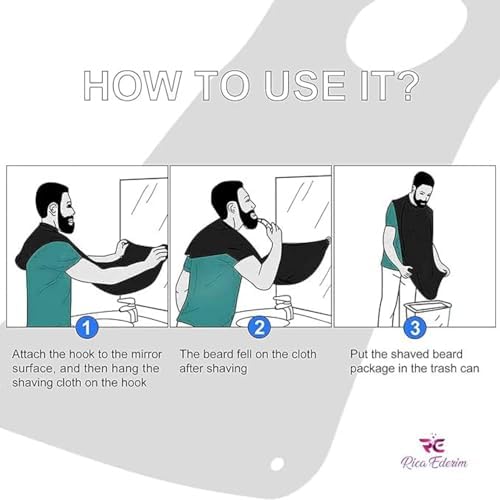 HOW TO USE IT?

1
Attach the hook to the mirror surface, and then hang the shaving cloth on the hook

2
The beard fell on the cloth after shaving

3
Put the shaved beard package in the trash can

RE
Rica Ederim