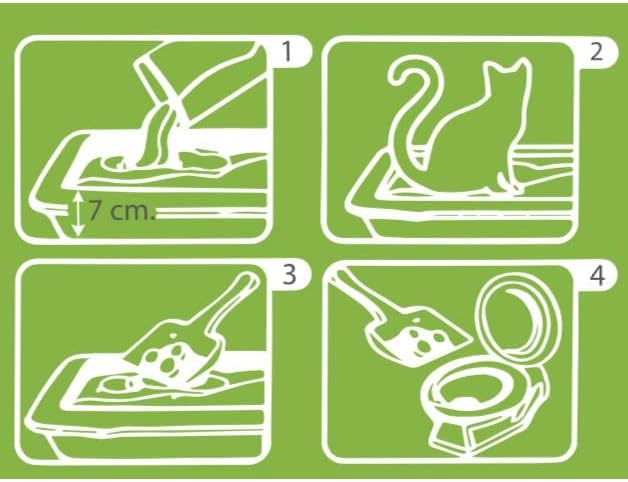 1

7 cm.

2

3

4