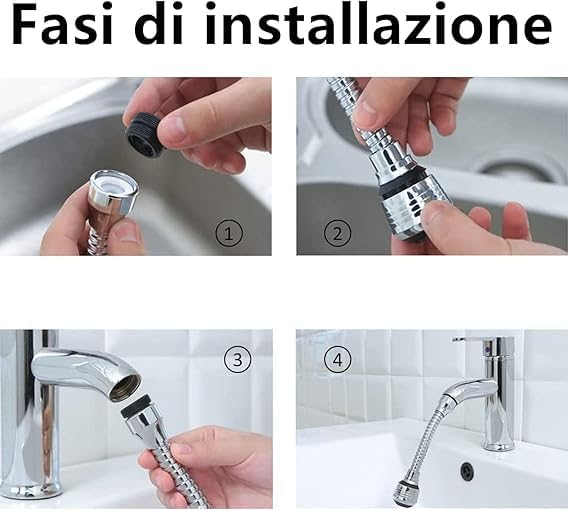 Fasi di installazione

①

②

③

④