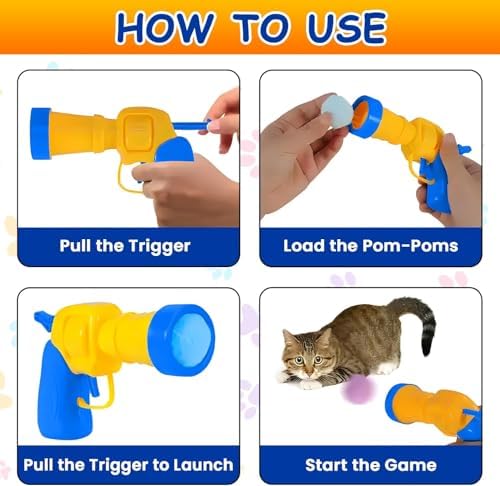 HOW TO USE

Pull the Trigger

Load the Pom-Poms

Pull the Trigger to Launch

Start the Game