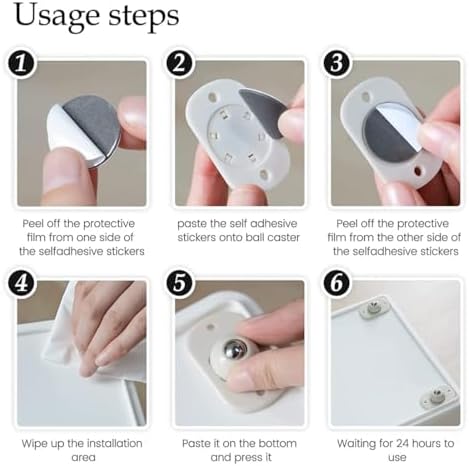 Usage steps

1

Peel off the protective film from one side of the selfadhesive stickers

2

paste the self adhesive stickers onto ball caster

3

Peel off the protective film from the other side of the selfadhesive stickers

4

Wipe up the installation area

5

Paste it on the bottom and press it

6

Waiting for 24 hours to use