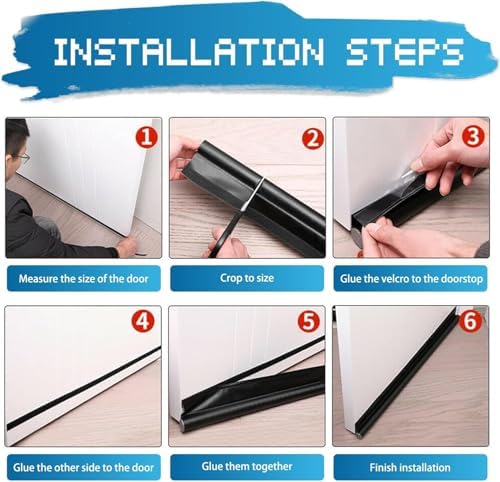 INSTALLATION STEPS

1

Measure the size of the door

2

Crop to size

3

Glue the velcro to the doorstop

4

Glue the other side to the door

5

Glue them together

6

Finish installation