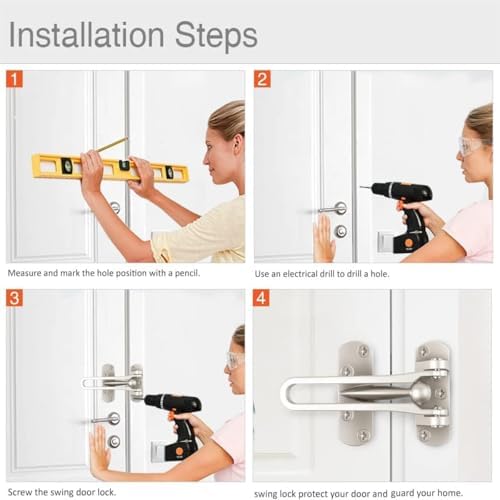 Installation Steps

1

Measure and mark the hole position with a pencil.

2

Use an electrical drill to drill a hole.

3

Screw the swing door lock.

4

swing lock protect your door and guard your home.