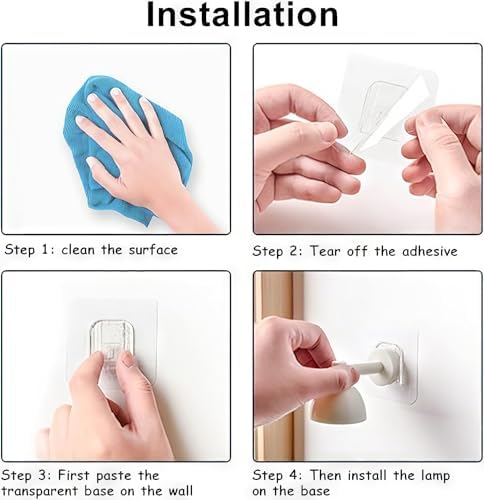 Installation

Step 1: clean the surface

Step 2: Tear off the adhesive

Step 3: First paste the transparent base on the wall

Step 4: Then install the lamp on the base