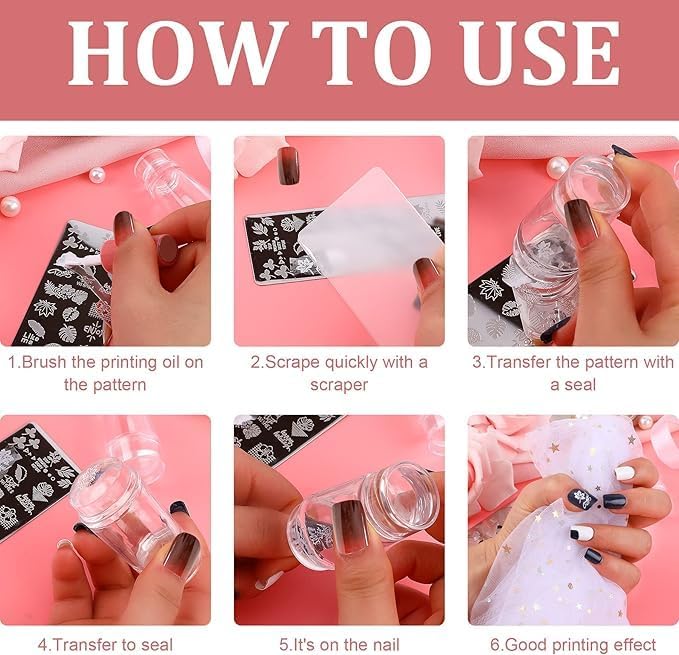 HOW TO USE

1.Brush the printing oil on the pattern

2.Scrape quickly with a scraper

3.Transfer the pattern with a seal

4.Transfer to seal

5.It's on the nail

6.Good printing effect