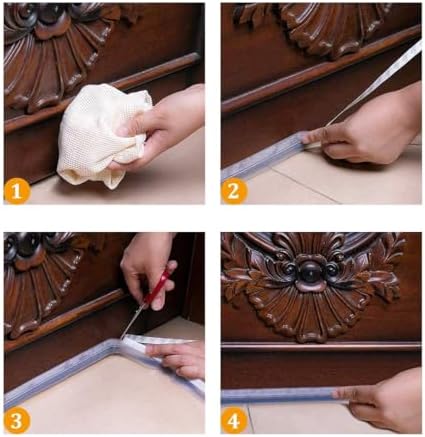 1

2

3

4