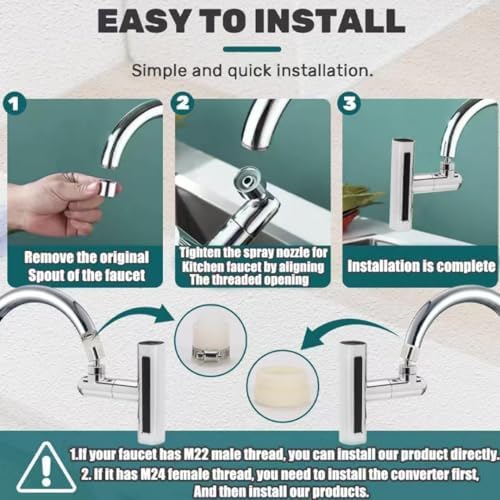 EASY TO INSTALL

Simple and quick installation.

1
Remove the original Spout of the faucet

2
Tighten the spray nozzle for Kitchen faucet by aligning The threaded opening

3
Installation is complete

1.If your faucet has M22 male thread, you can install our product directly.
2. If it has M24 female thread, you need to install the converter first, And then install our products.