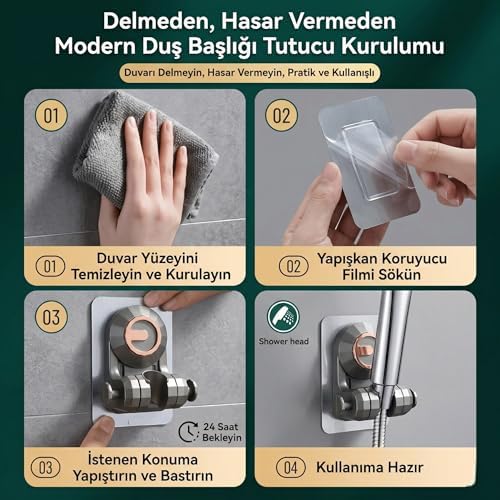 Delmeden, Hasar Vermeden
Modern Duş Başlığı Tutucu Kurulumu

Duvarı Delmeyin, Hasar Vermeyin, Pratik ve Kullanışlı

01

01 Duvar Yüzeyini Temizleyin ve Kurulayın

02

02 Yapışkan Koruyucu Filmi Sökün

03

24 Saat Bekleyin

03 İstenen Konuma Yapıştırın ve Bastırın

Shower head

04 Kullanıma Hazır