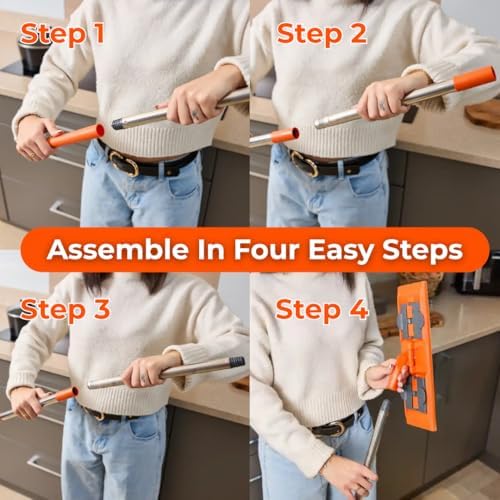 Step 1

Step 2

Assemble In Four Easy Steps

Step 3

Step 4