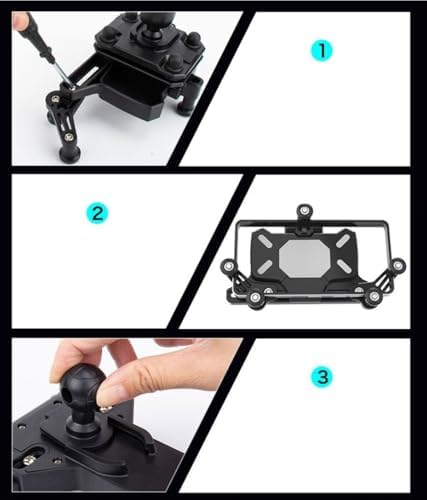 1

2

3