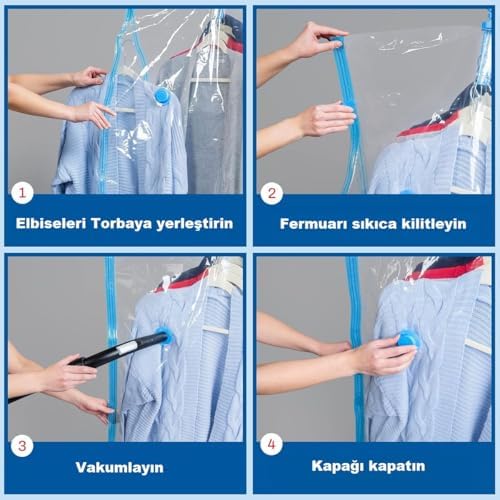 1
Elbiseleri Torbaya yerleştirin

2
Fermuarı sıkıca kilitleyin

3
Vakumlayın

4
Kapağı kapatın