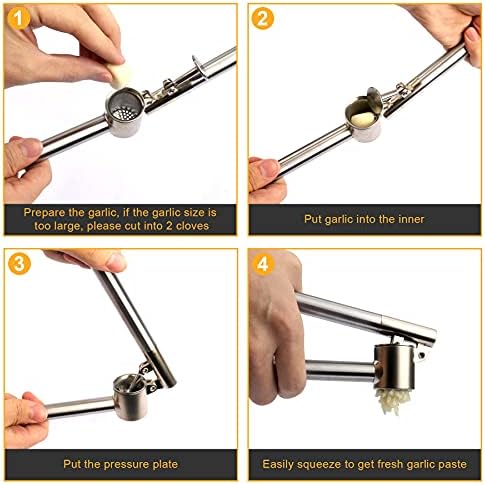 1

Prepare the garlic, if the garlic size is too large, please cut into 2 cloves

2

Put garlic into the inner

3

Put the pressure plate

4

Easily squeeze to get fresh garlic paste